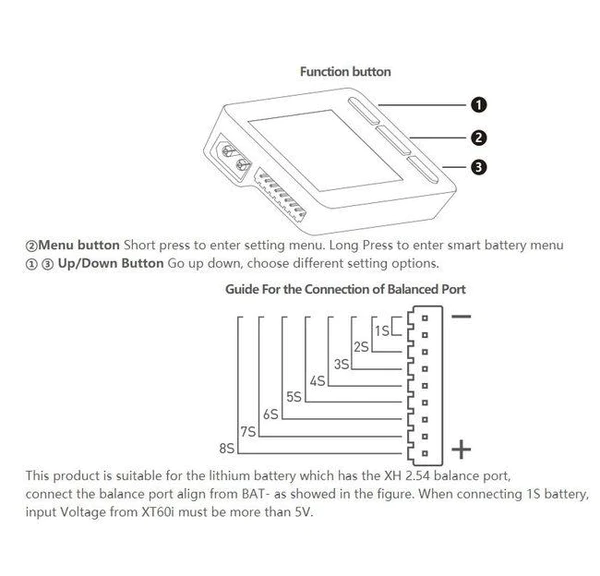 Function button

❶

❷

❸

②Menu button Short press to enter setting menu. Long Press to enter smart battery menu
① ③ Up/Down Button Go up down, choose different setting options.

Guide For the Connection of Balanced Port

1S
2S
3S
4S
5S
6S
7S
8S

−
+

This product is suitable for the lithium battery which has the XH 2.54 balance port, connect the balance port align from BAT- as showed in the figure. When connecting 1S battery, input Voltage from XT60i must be more than 5V.